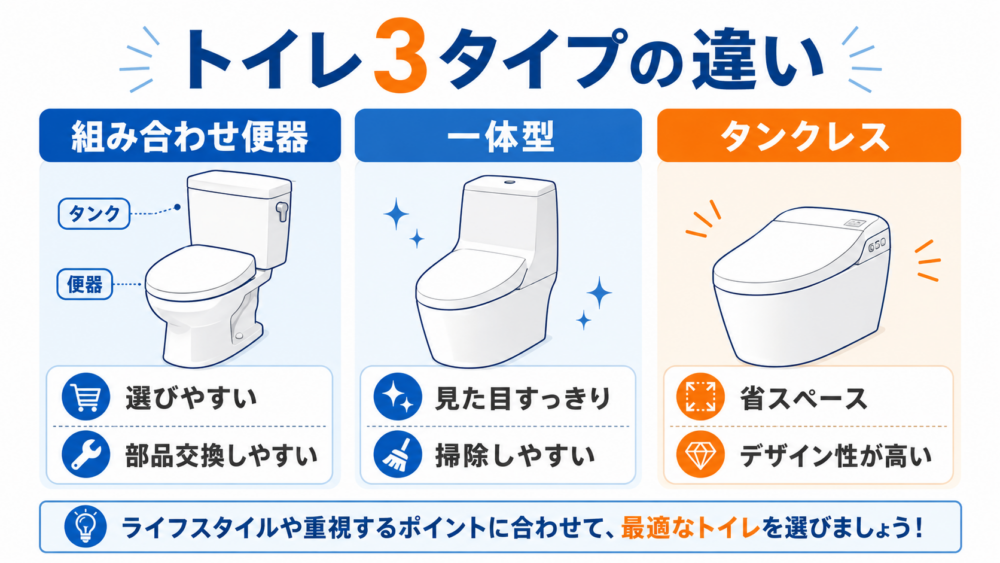 トイレ3タイプの違い

組み合わせ便器

タンク

便器

選びやすい

部品交換しやすい

一体型

見た目すっきり

掃除しやすい

タンクレス

省スペース

デザイン性が高い

ライフスタイルや重視するポイントに合わせて、最適なトイレを選びましょう！